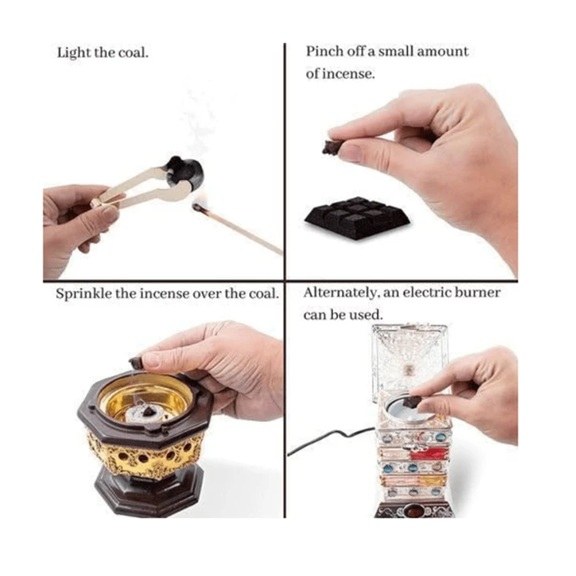 Light the coal.

Pinch off a small amount of incense.

Sprinkle the incense over the coal.

Alternately, an electric burner can be used.