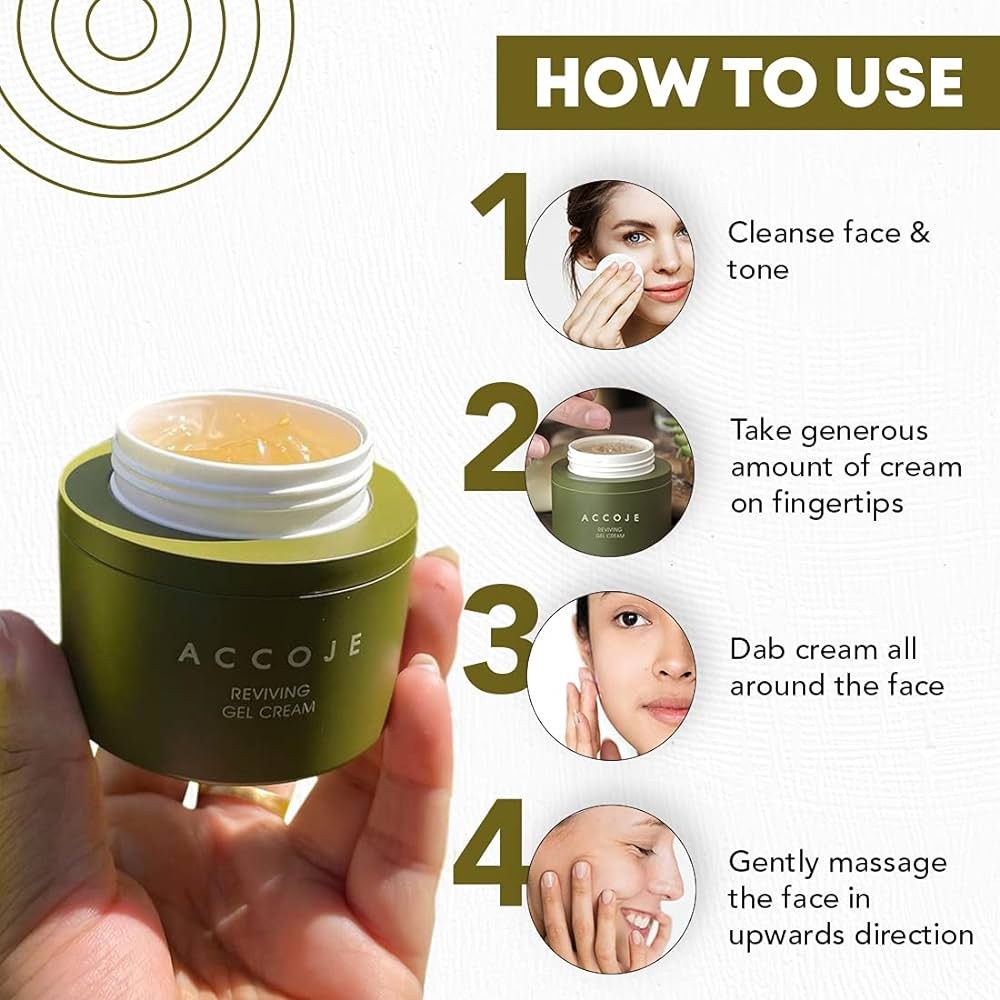 HOW TO USE

1
Cleanse face & tone

2
ACCOJE
REVIVING GEL CREAM
Take generous amount of cream on fingertips

3
Dab cream all around the face

4
Gently massage the face in upwards direction

ACCOJE
REVIVING GEL CREAM